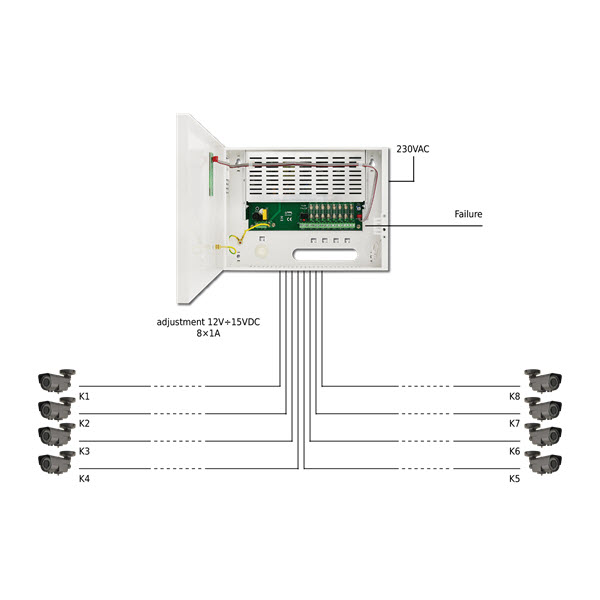 230VAC

Failure

adjustment 12V÷15VDC
8×1A

K1
K2
K3
K4

K8
K7
K6
K5